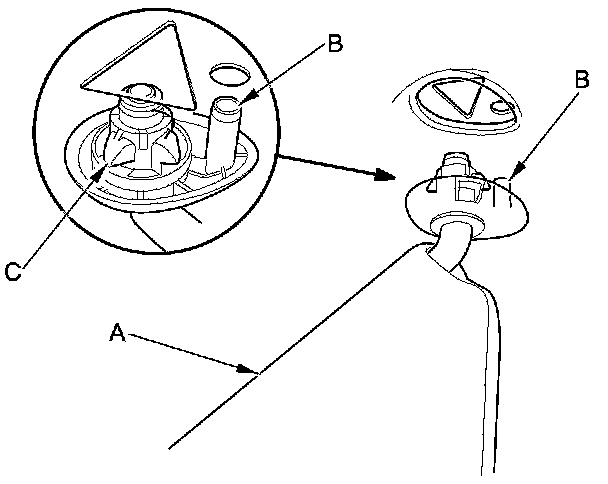 B
B
C
A