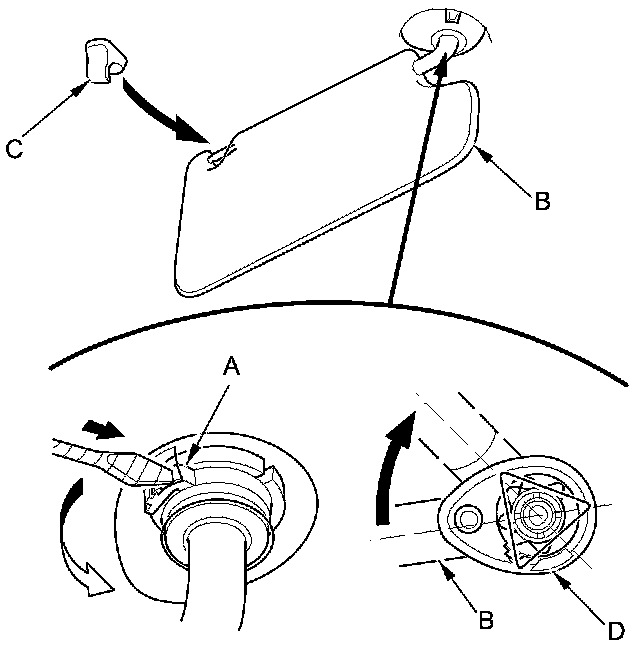 C
B
A
B
D