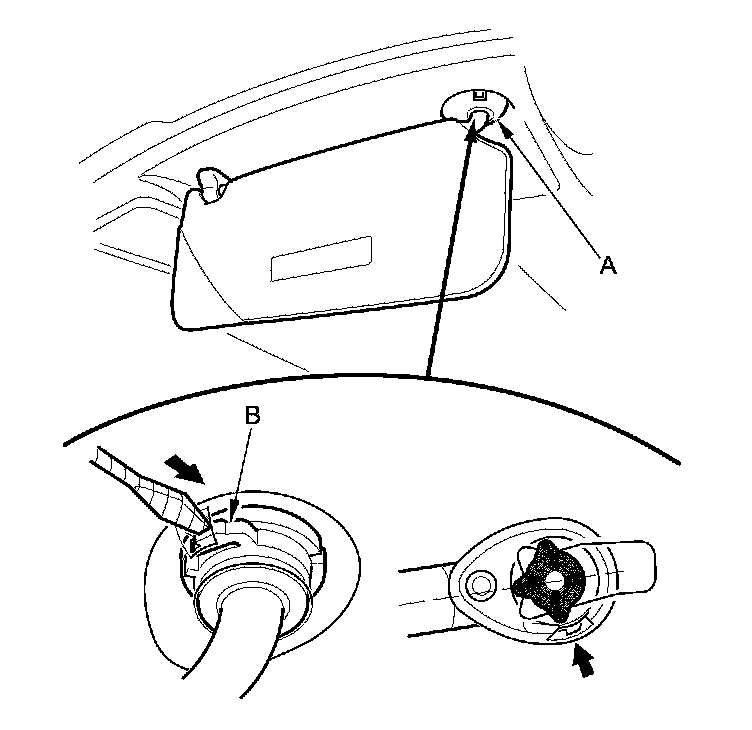 A

B