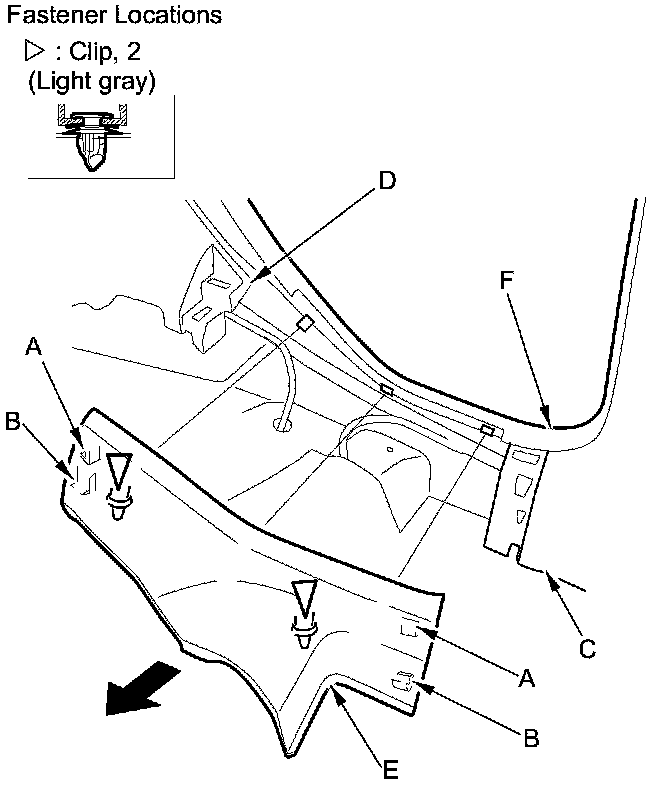 Fastener Locations

▷ : Clip, 2
(Light gray)

D

F

A

B

C

A

B

E