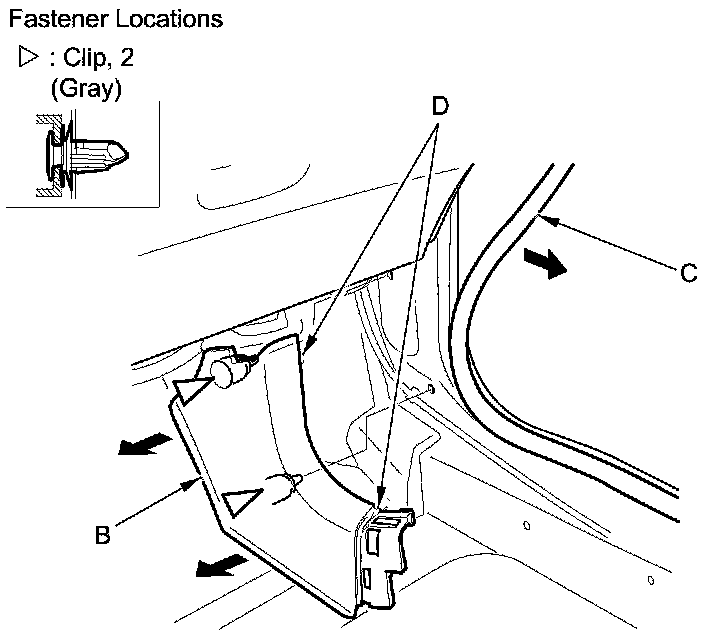 Fastener Locations

▷ : Clip, 2
(Gray)

D

C

B