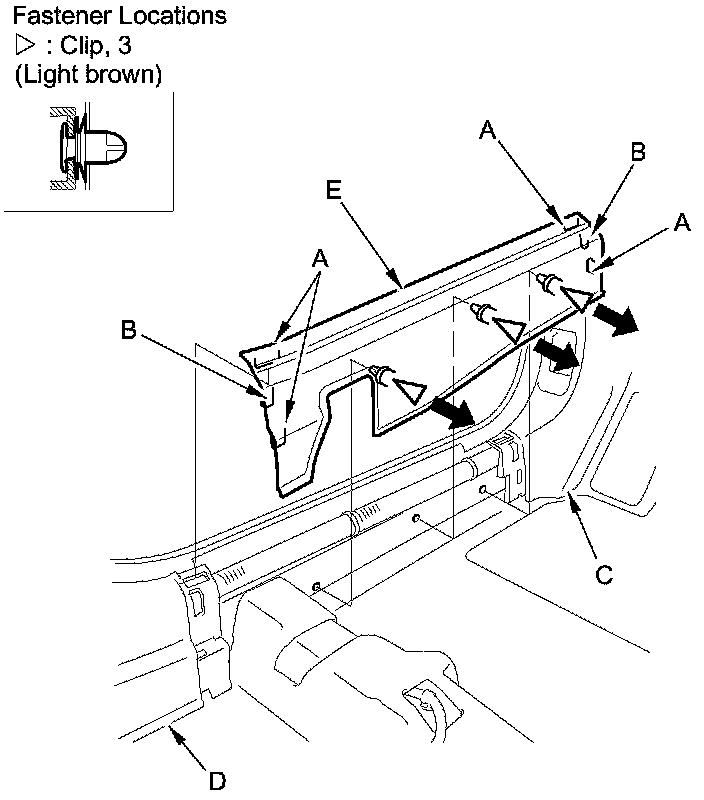 Fastener Locations
▷ : Clip, 3
(Light brown)

A
B
E
A
A
B
C
D