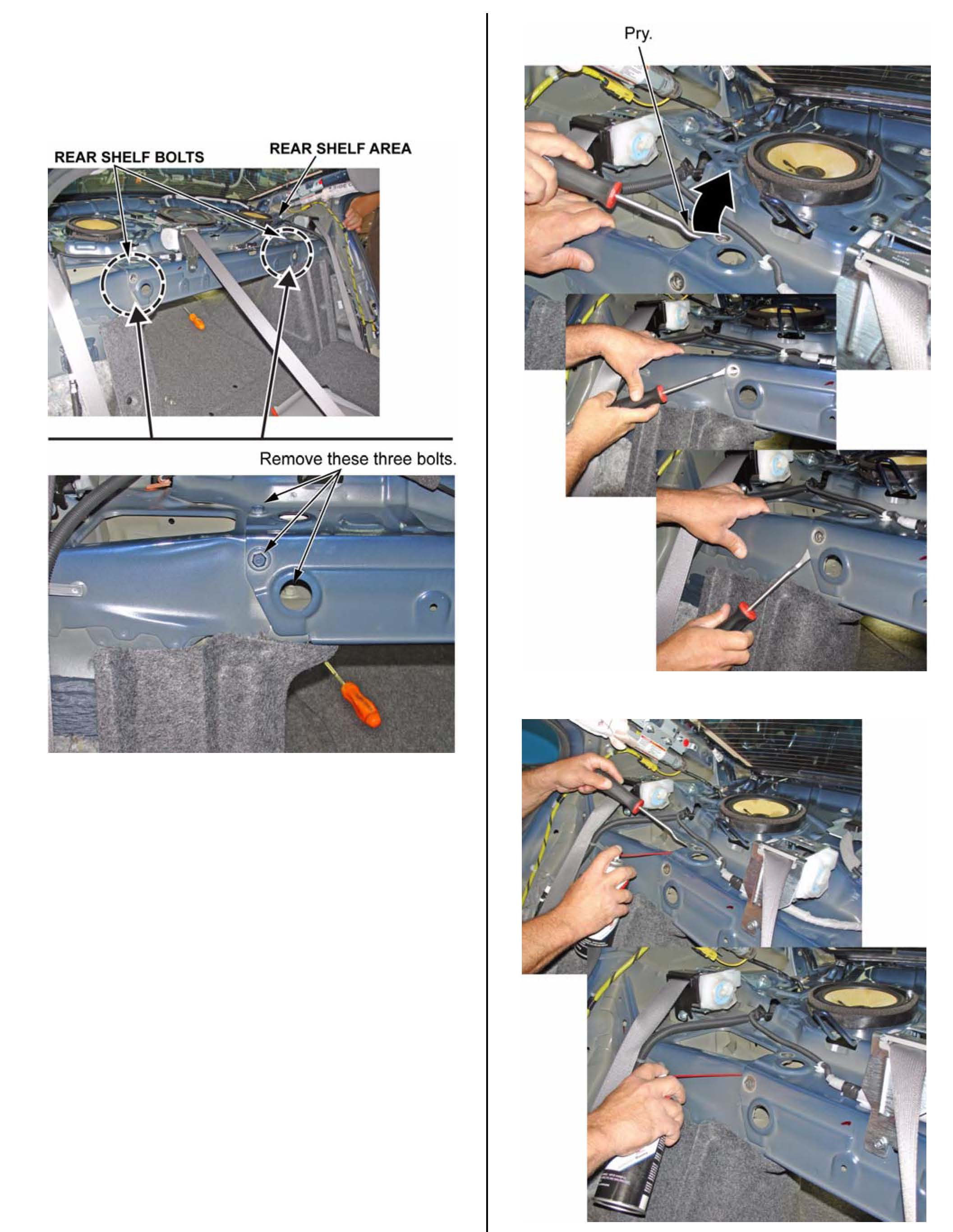 REAR SHELF BOLTS

REAR SHELF AREA

Remove these three bolts.

Pry.