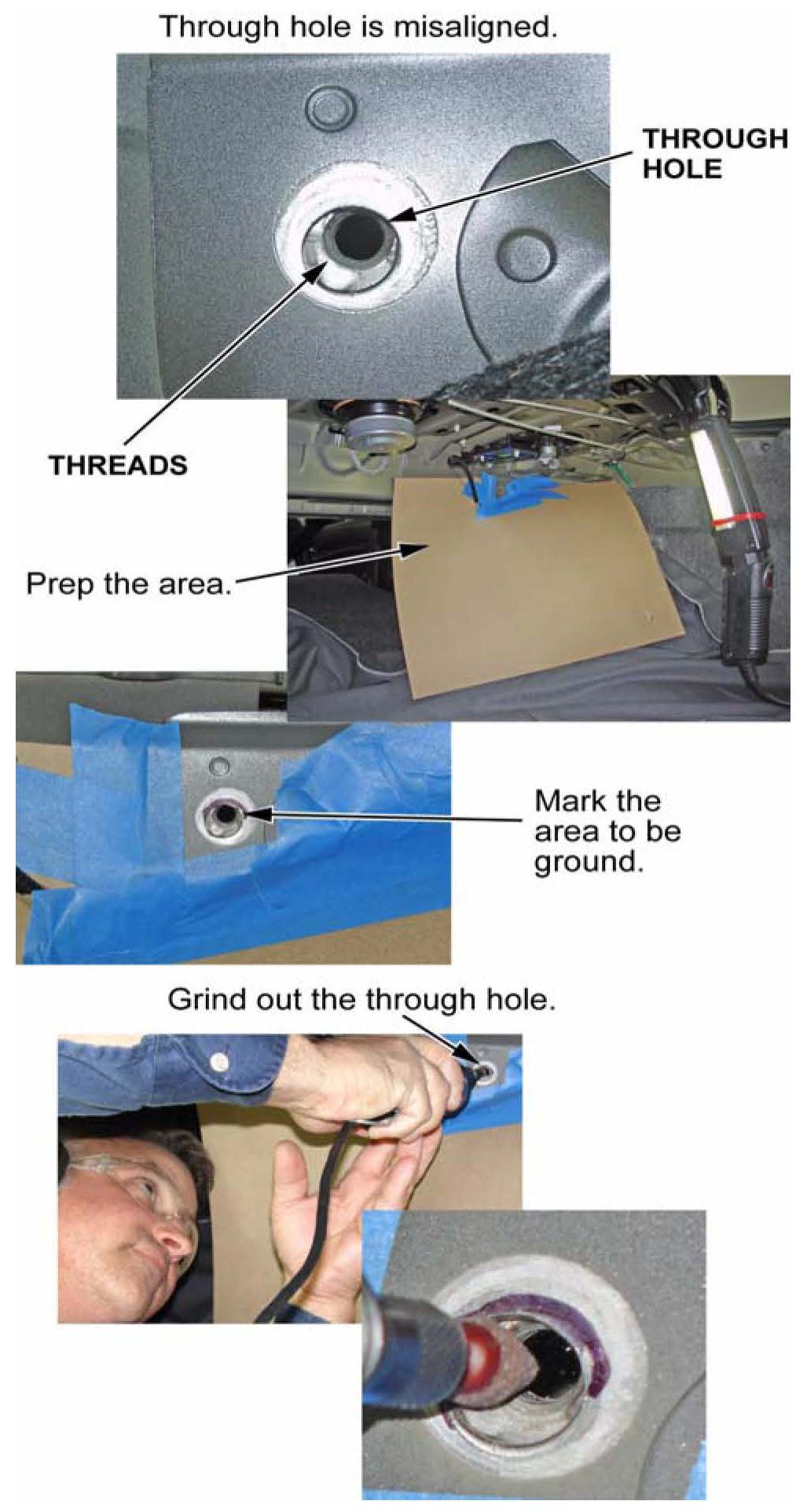 Through hole is misaligned.

THROUGH HOLE

THREADS

Prep the area.

Mark the area to be ground.

Grind out the through hole.