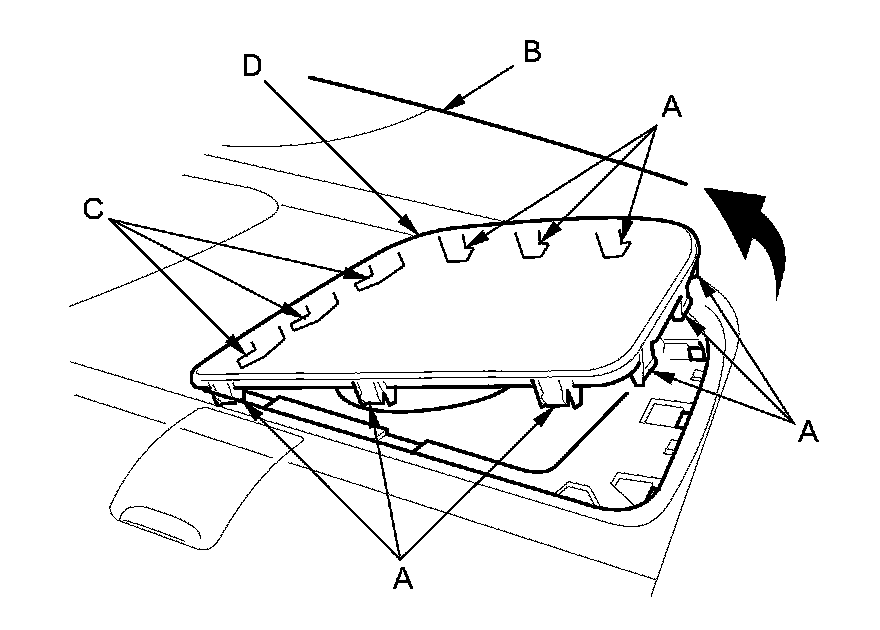 D
B
A
C
A
A