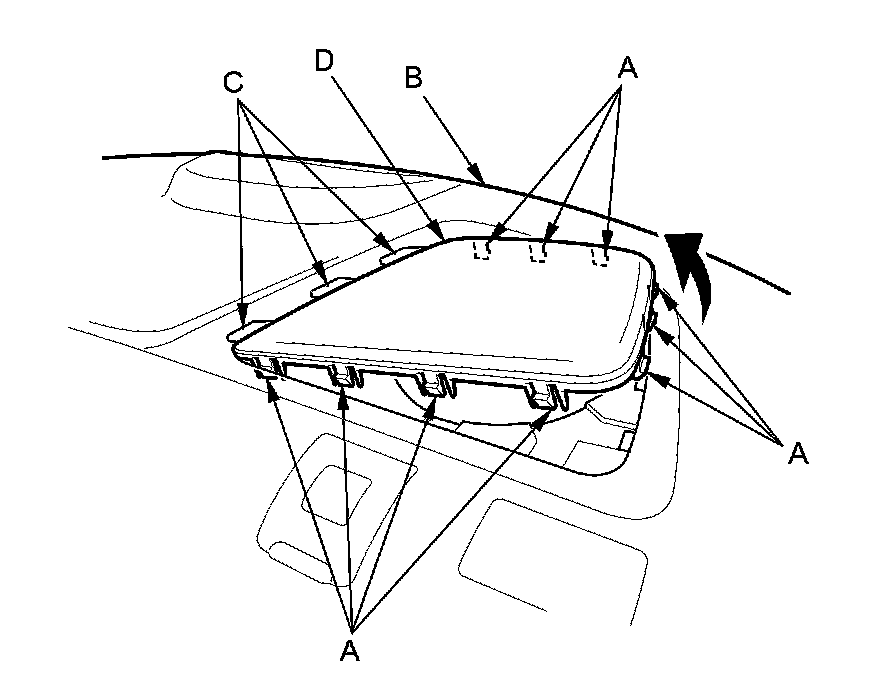 C
D
B
A
A
A