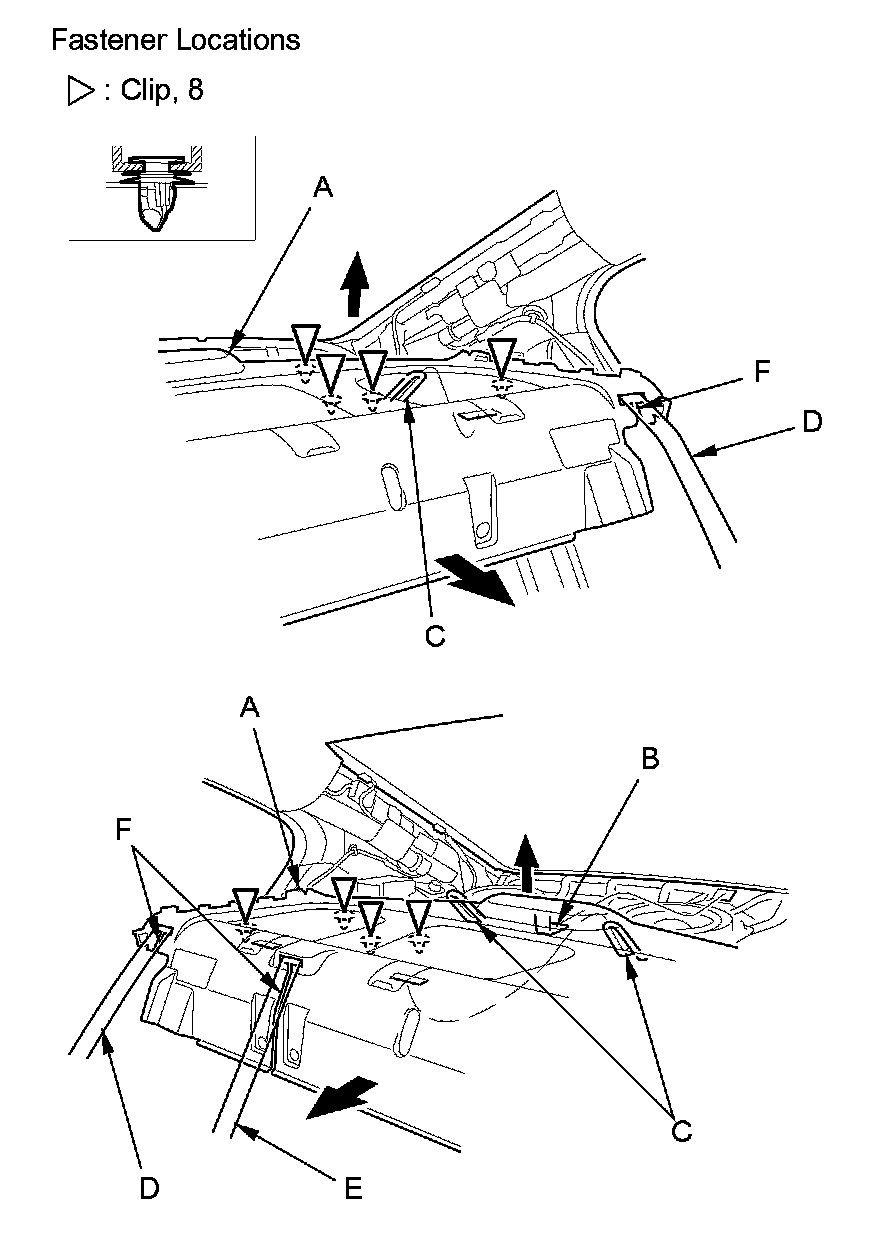 Fastener Locations

▷ : Clip, 8

A

F

D

C

A

B

F

C

D

E