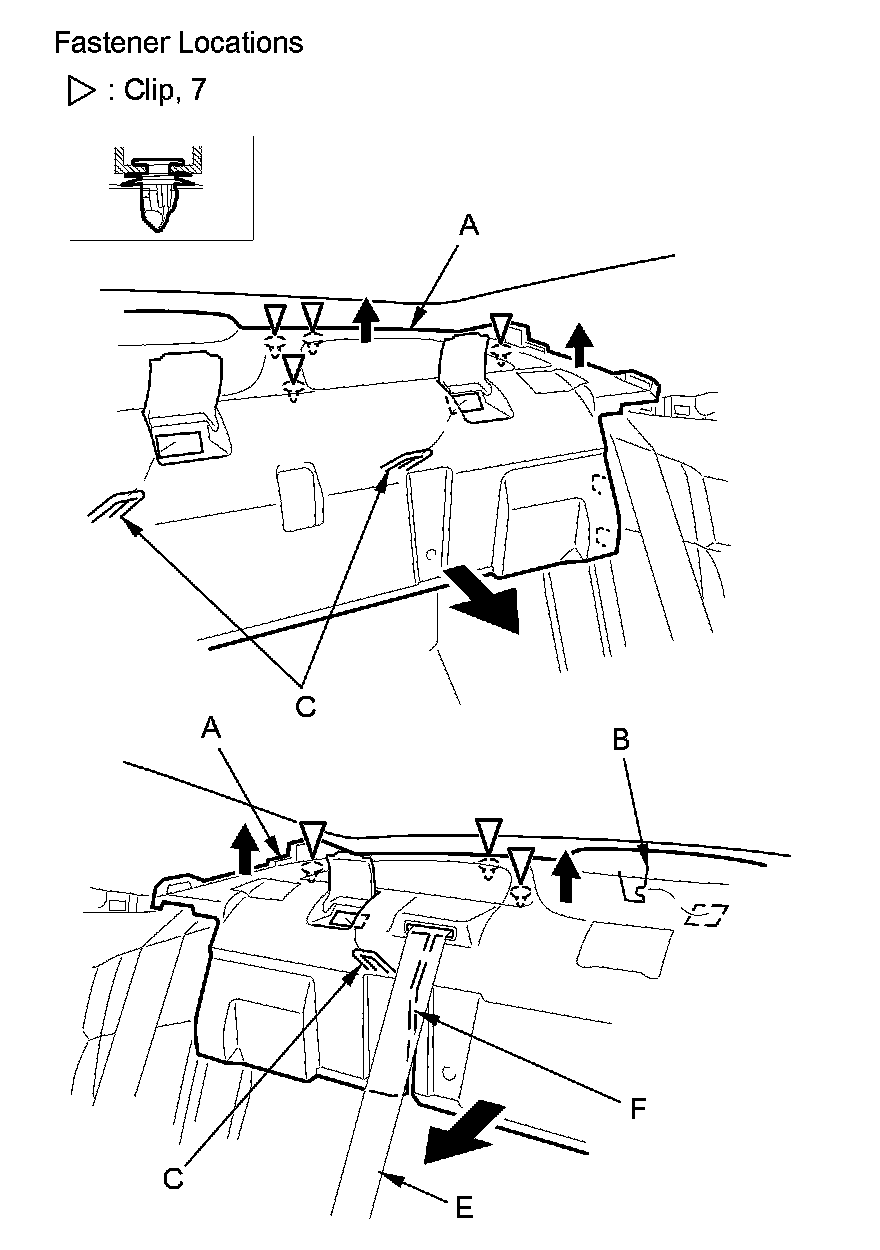 Fastener Locations

▷ : Clip, 7

A

C

A

B

C

F

E