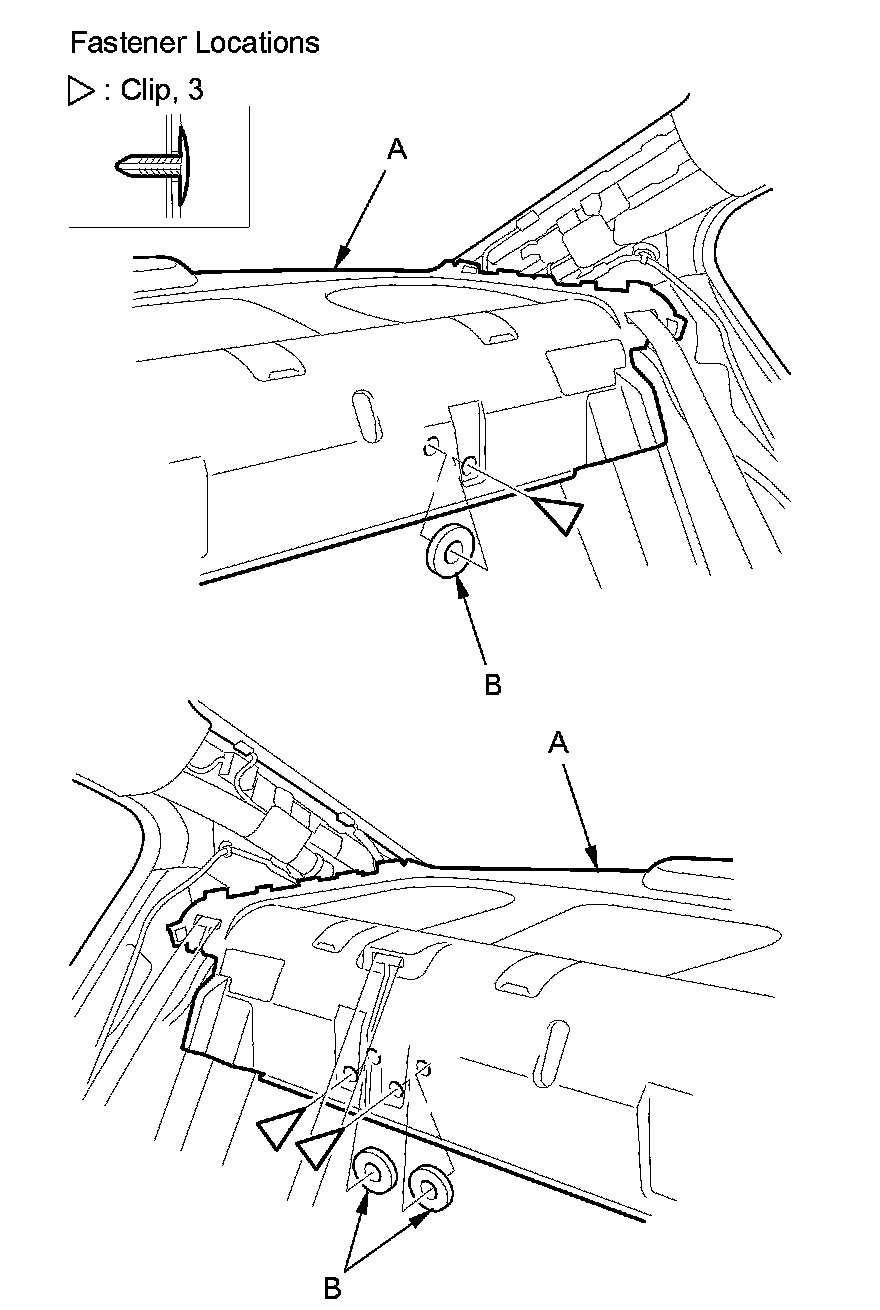 Fastener Locations
▷ : Clip, 3

A

B

A

B