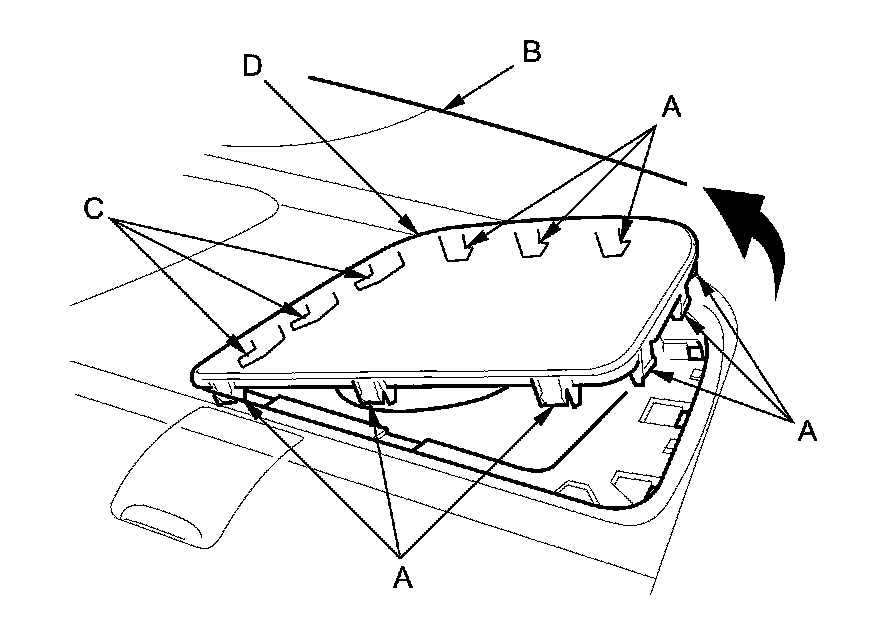 D
B
A
C
A
A