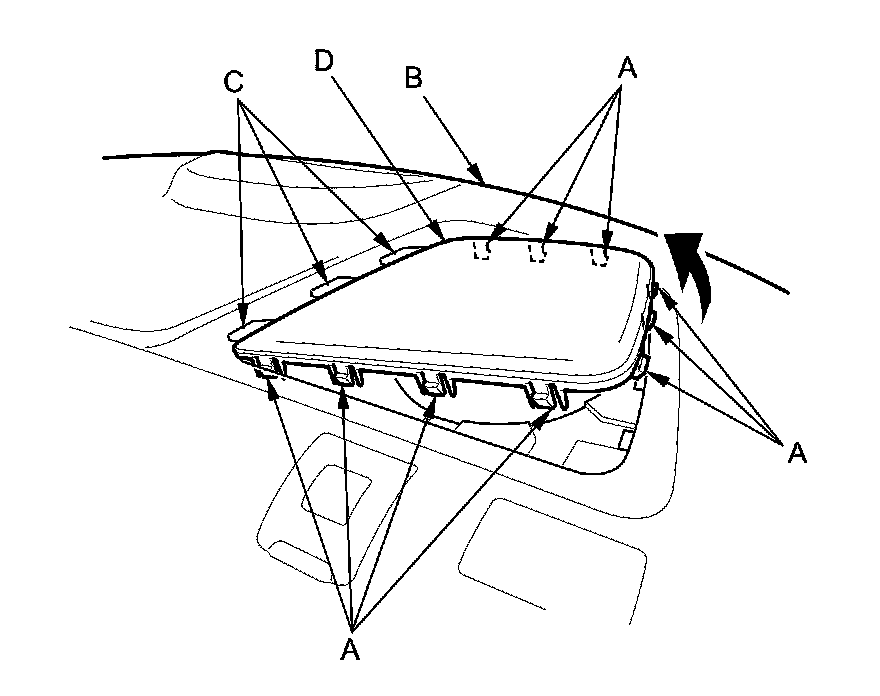 C
D
B
A
A
A