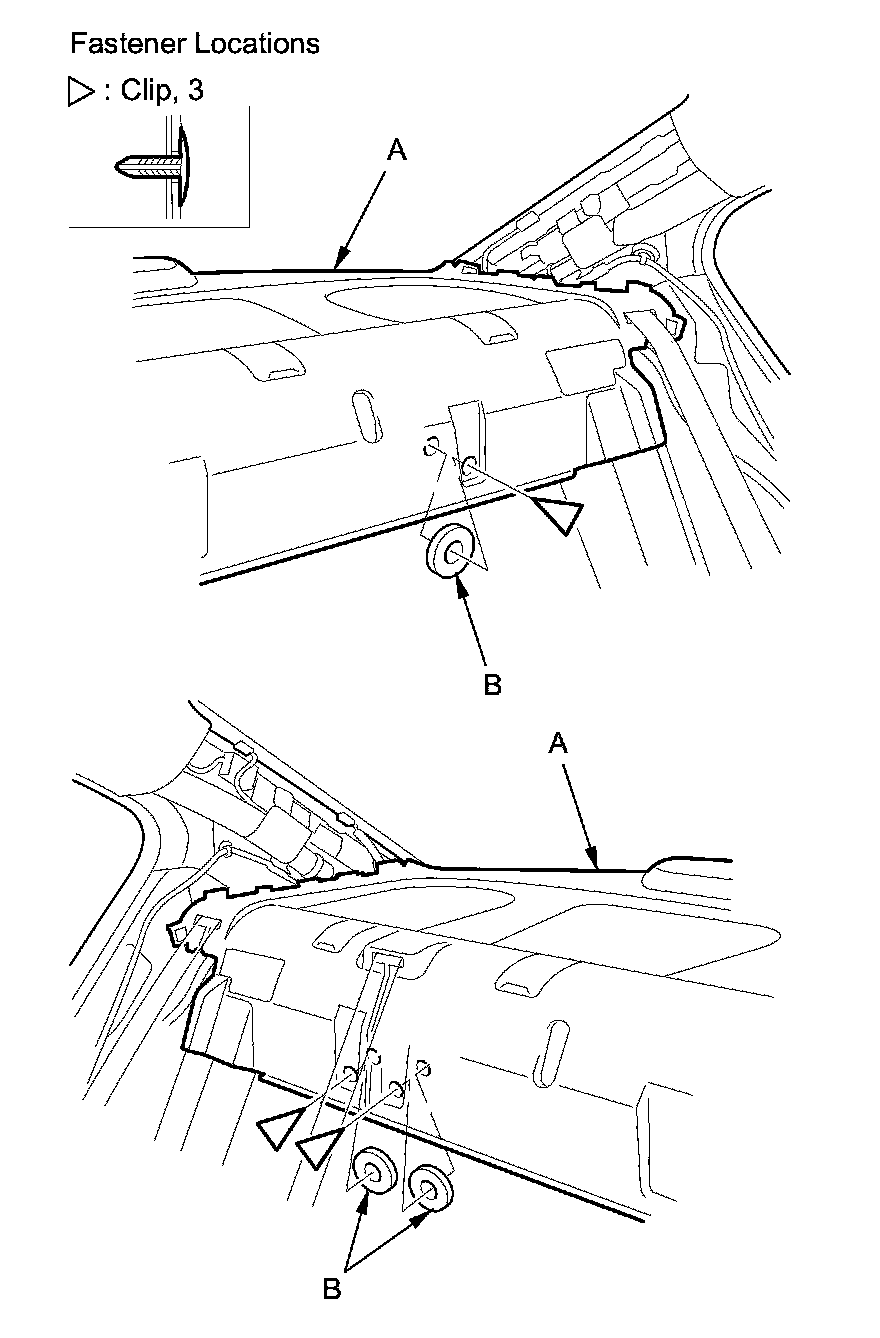 Fastener Locations

▷ : Clip, 3

A

B

A

B