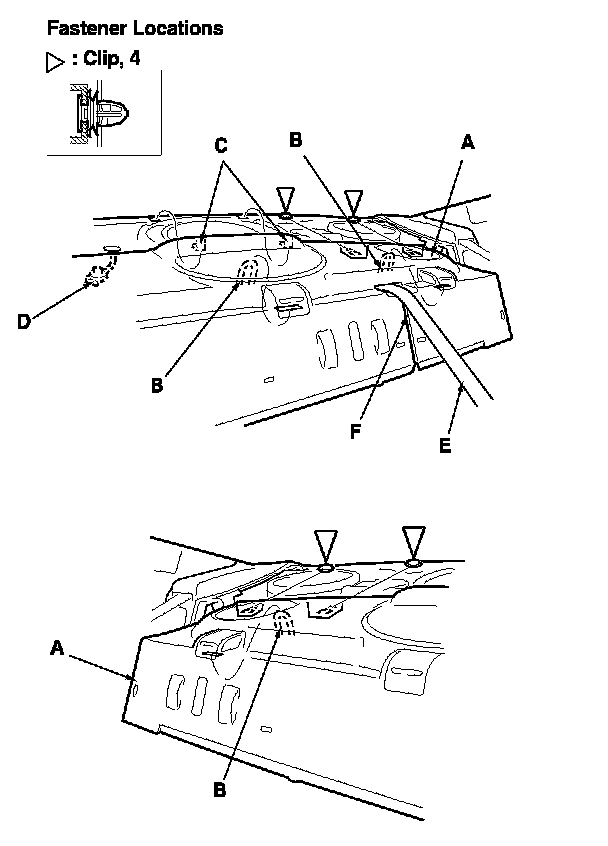 Fastener Locations

▷ : Clip, 4

C
B
A
D
B
F
E

A
B