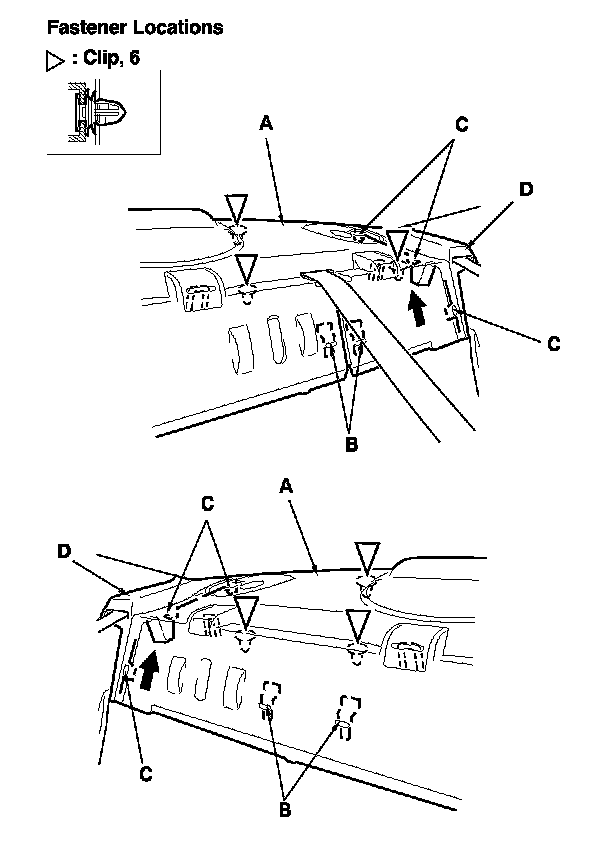 Fastener Locations

▷ : Clip, 6

A

C

D

C

B

C

A

D

C

B