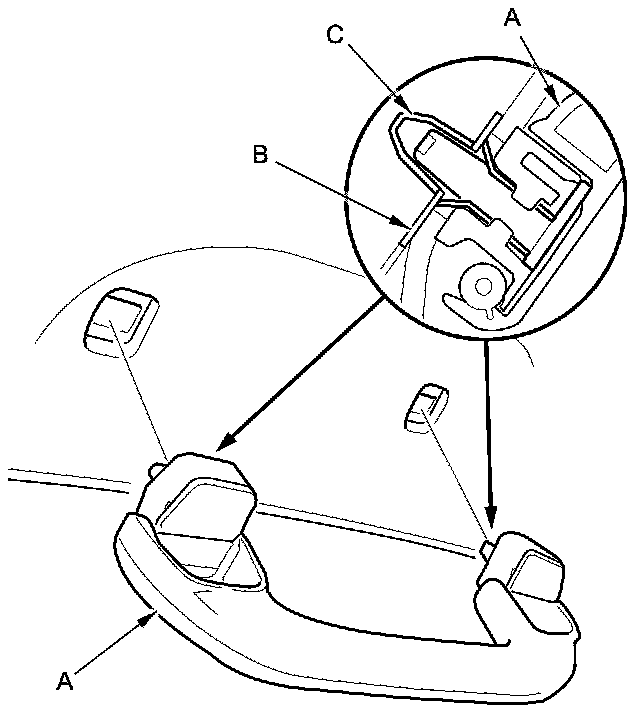 C
A
B
A