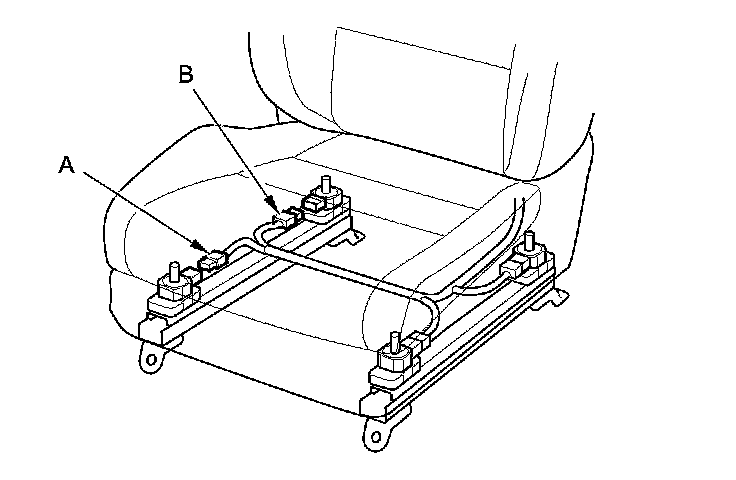 B
A