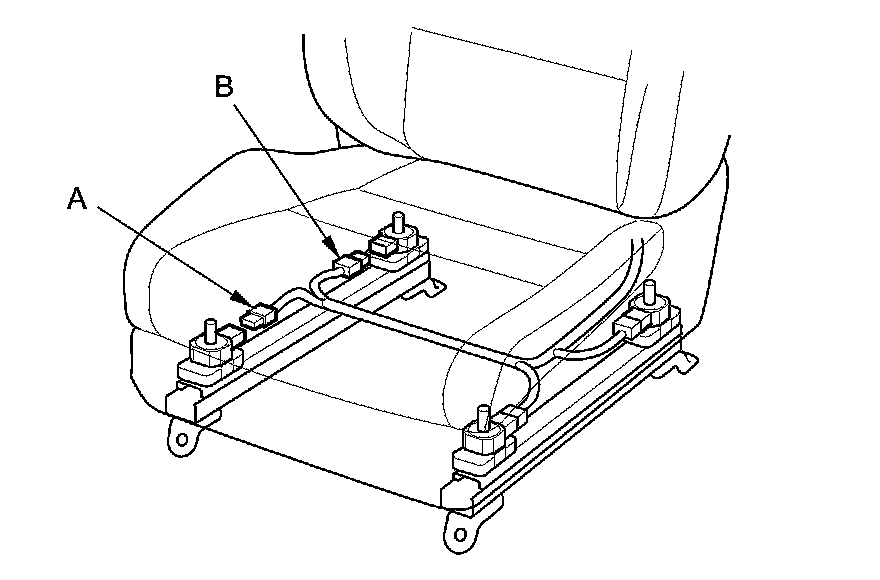 B
A