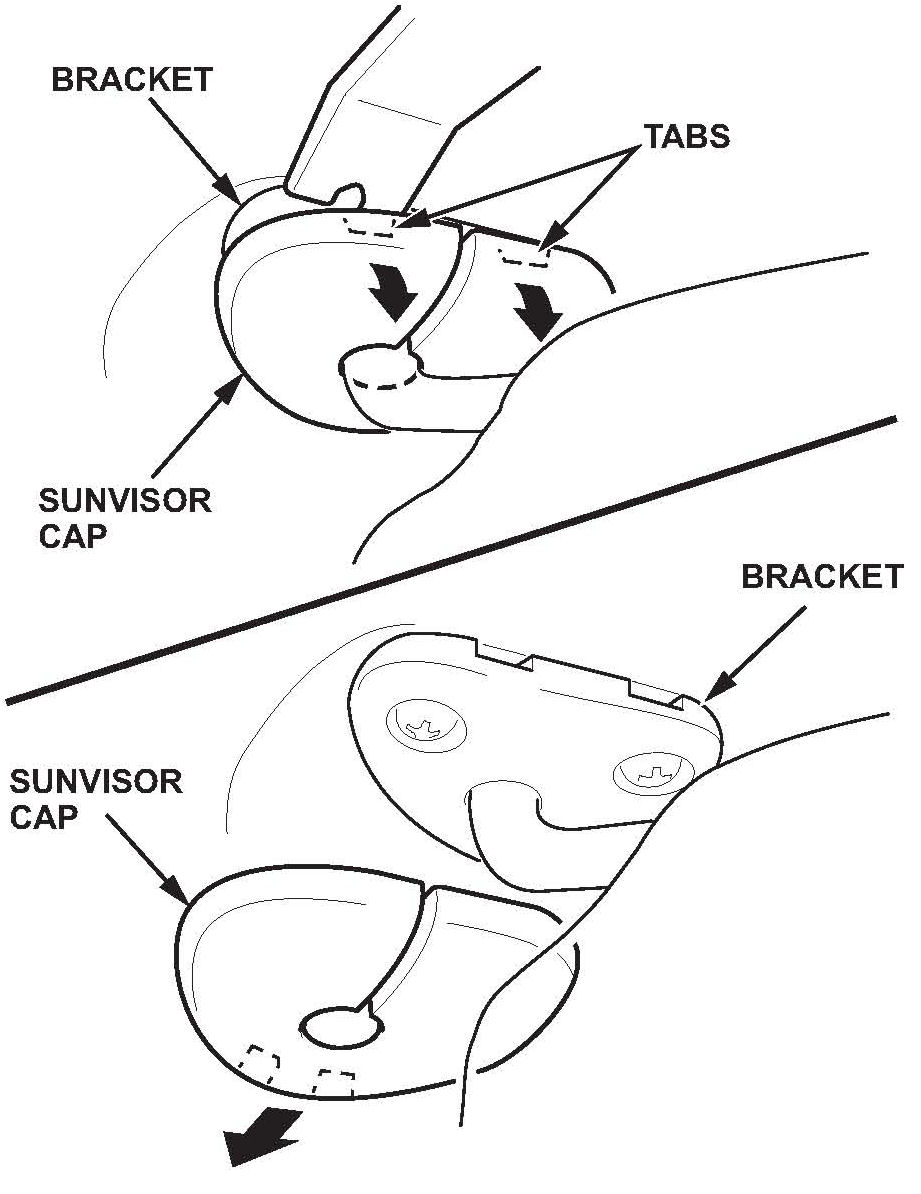 BRACKET

TABS

SUNVISOR CAP

BRACKET

SUNVISOR CAP