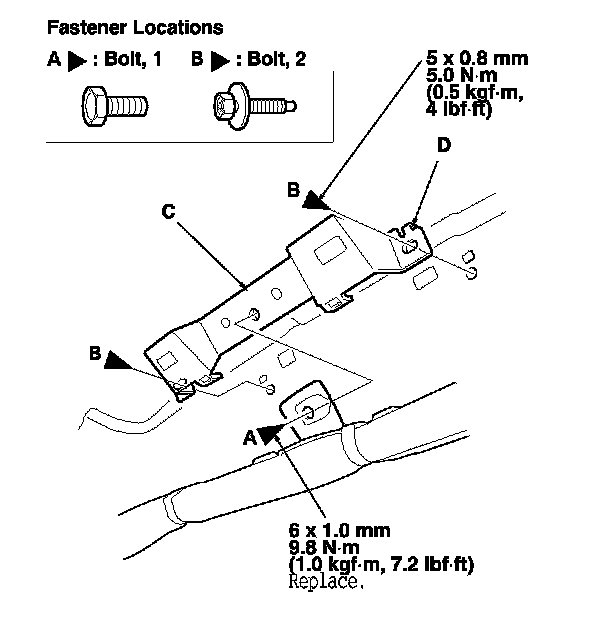 Fastener Locations

A ▶ : Bolt, 1   B ▶ : Bolt, 2

5 x 0.8 mm
5.0 N·m
(0.5 kgf·m,
4 lbf·ft)

D

B

C

B

A

6 x 1.0 mm
9.8 N·m
(1.0 kgf·m, 7.2 lbf·ft)
Replace.