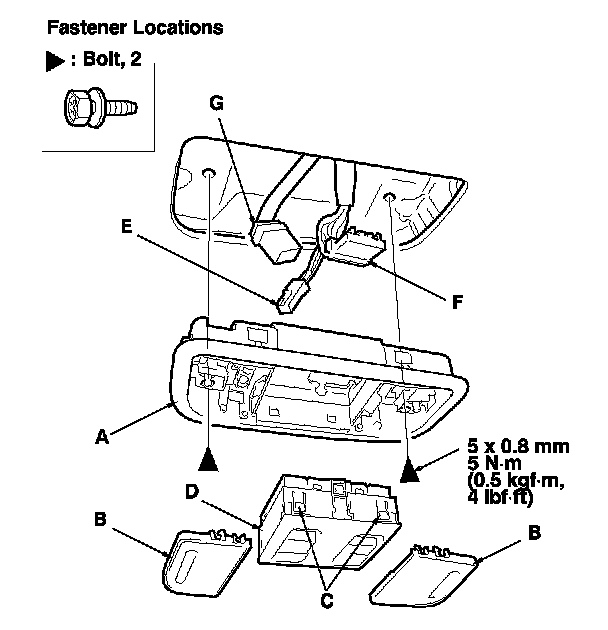 Fastener Locations

▶ : Bolt, 2

G

E

F

A

5 x 0.8 mm
5 N·m
(0.5 kgf·m,
4 lbf·ft)

D

B

B

C