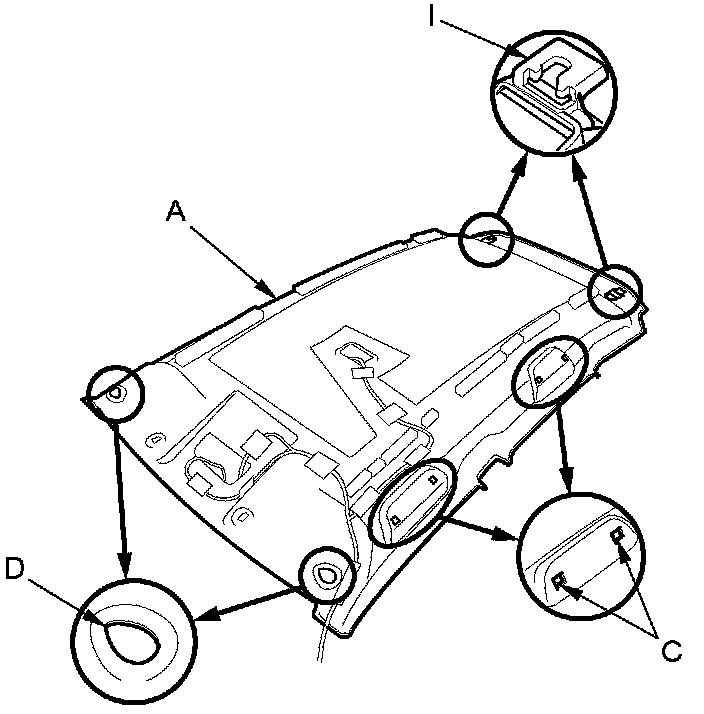 I

A

D

C