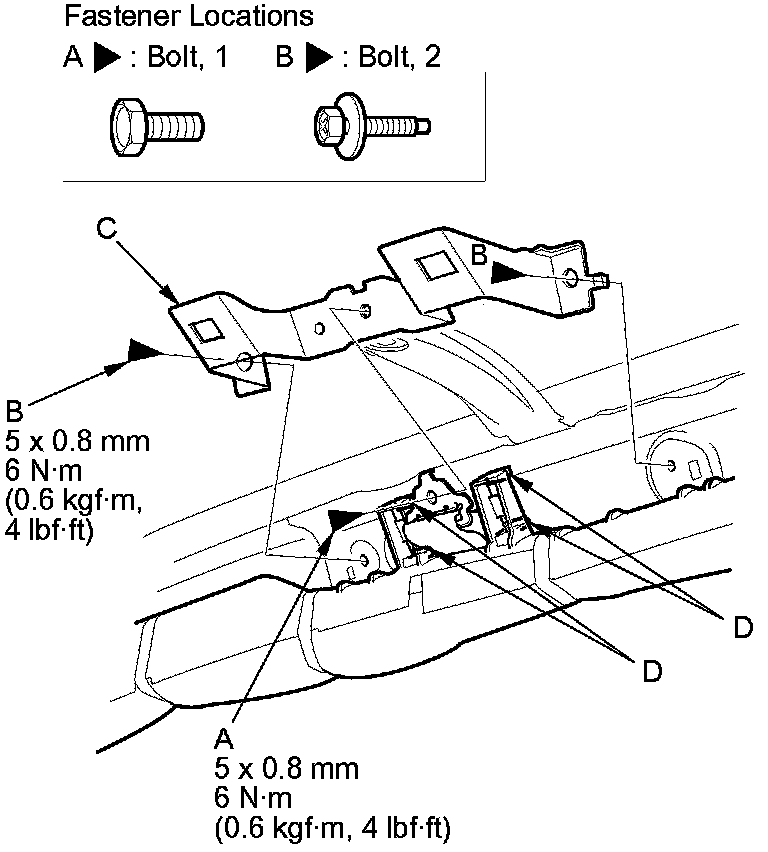 Fastener Locations
A ▶ : Bolt, 1 B ▶ : Bolt, 2

C

B

B
5 x 0.8 mm
6 N·m
(0.6 kgf·m,
4 lbf·ft)

D

D

A
5 x 0.8 mm
6 N·m
(0.6 kgf·m, 4 lbf·ft)