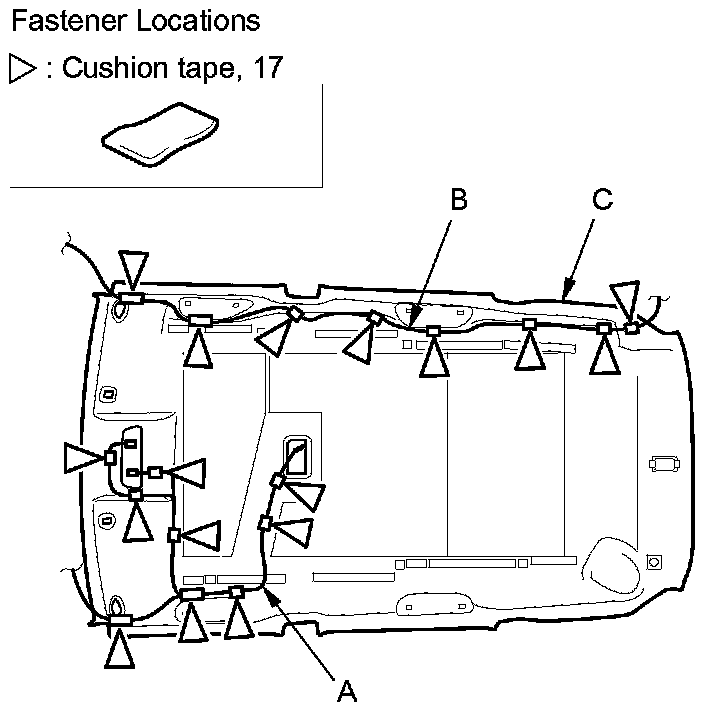 Fastener Locations

▷ : Cushion tape, 17

B

C

A