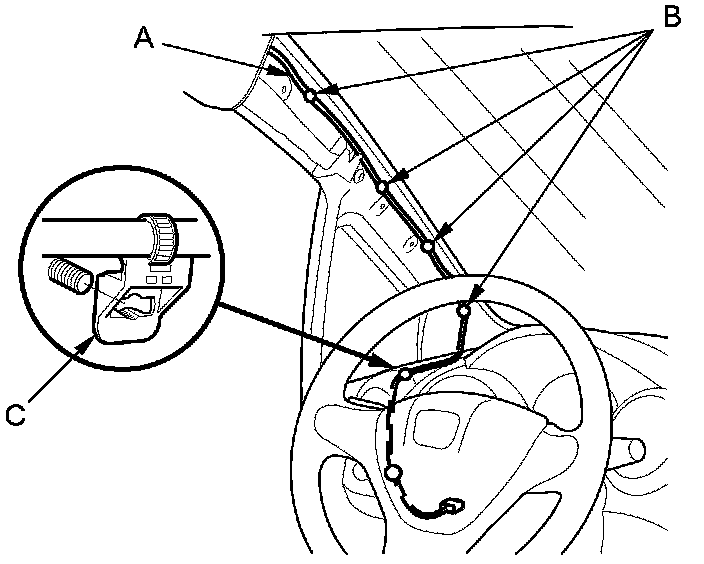 A
B
C