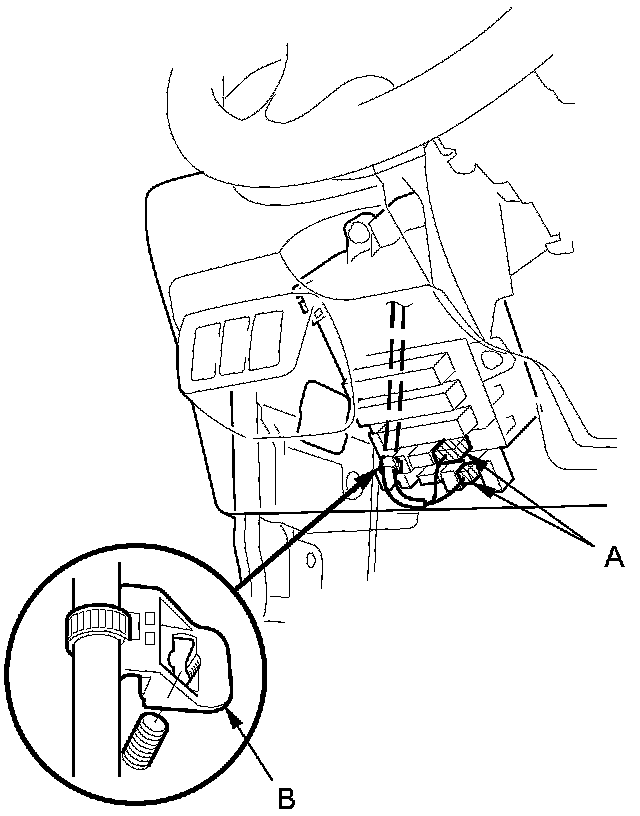 A

B