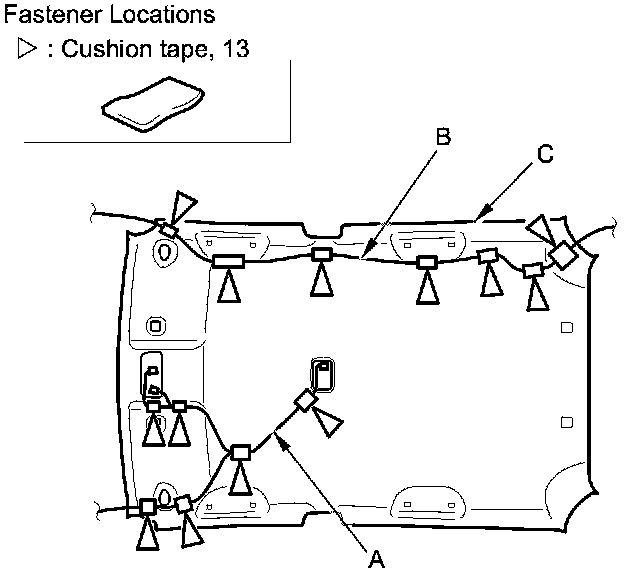 Fastener Locations
▷ : Cushion tape, 13

B
C
A