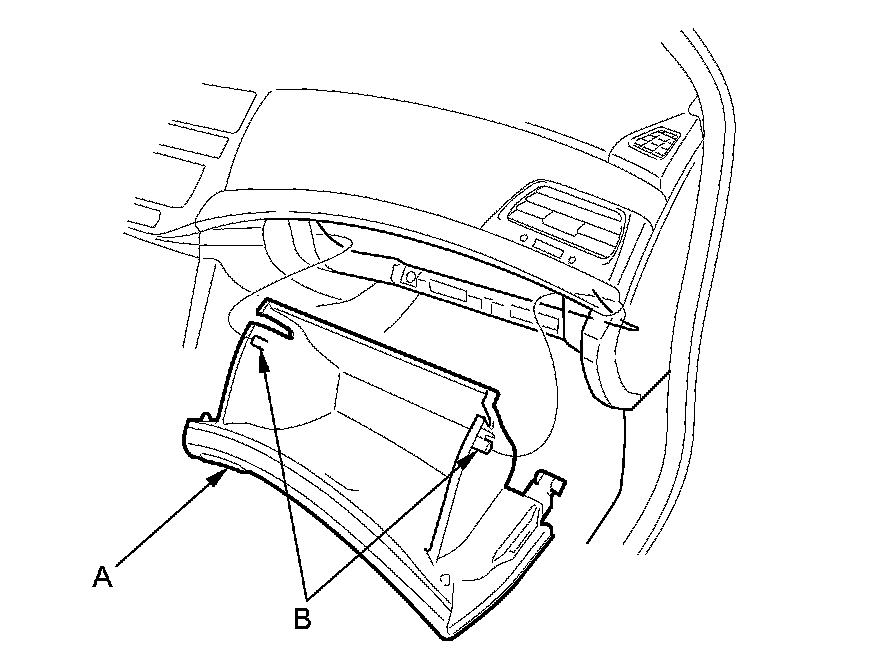 A
B