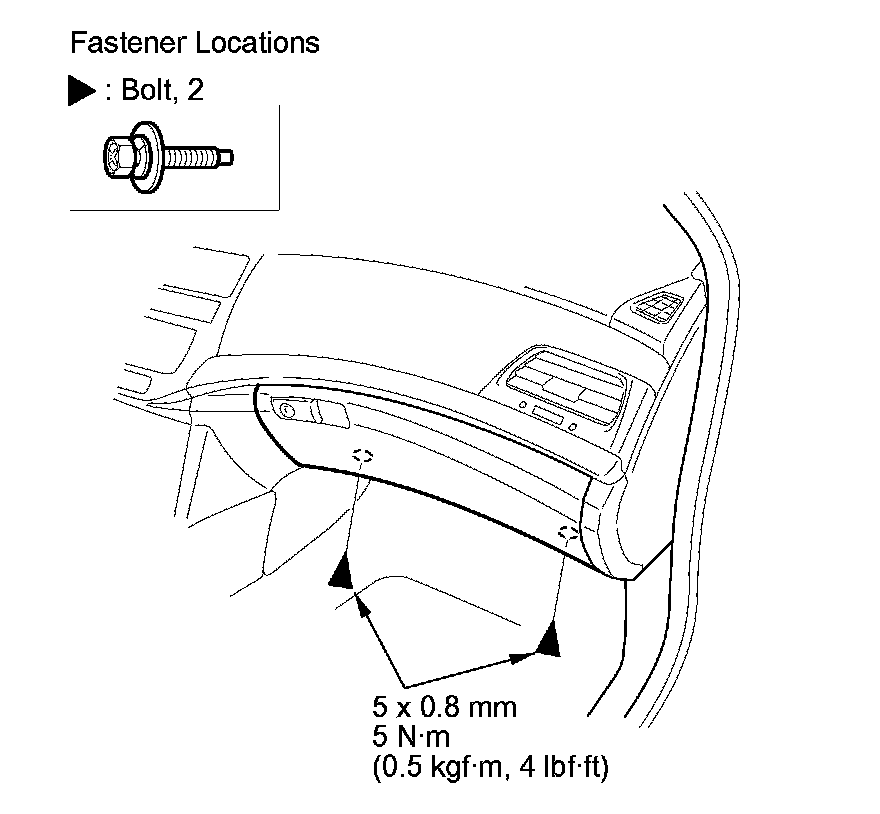 Fastener Locations

▶ : Bolt, 2

5 x 0.8 mm
5 N·m
(0.5 kgf·m, 4 lbf·ft)