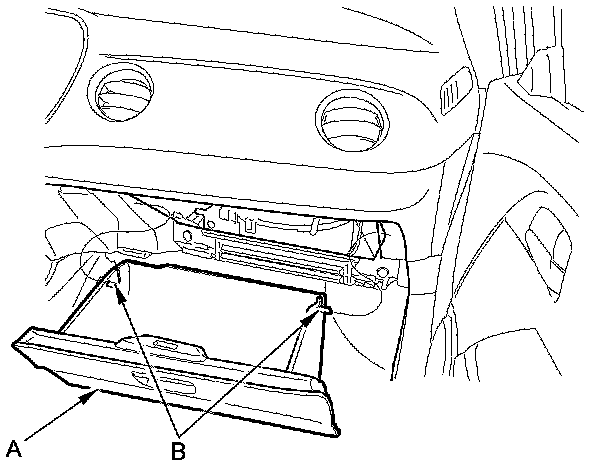 A
B