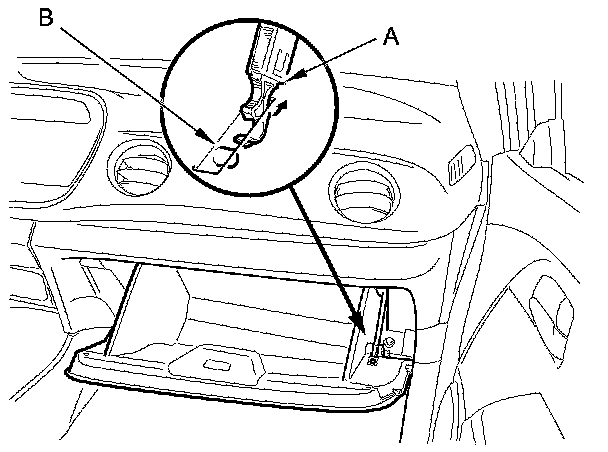 B
A