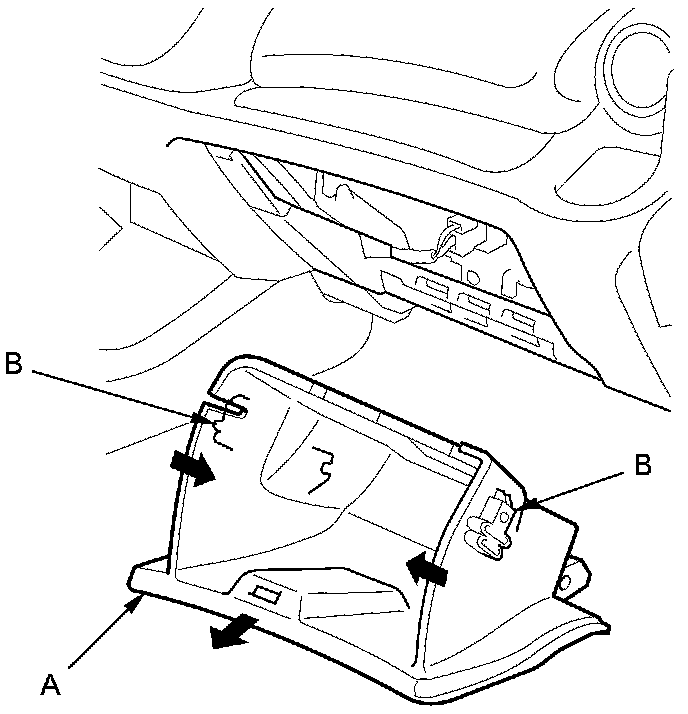 B
B
A