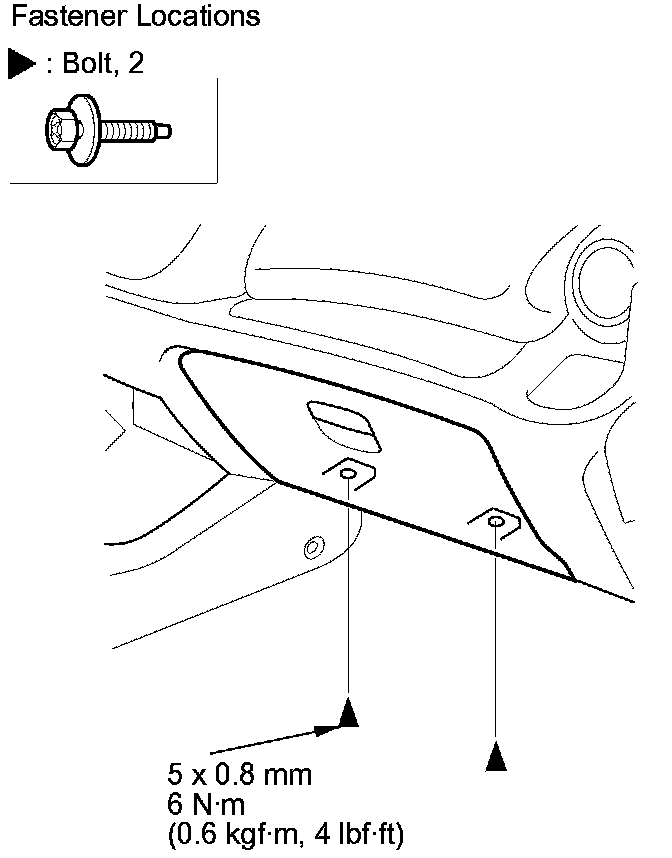 Fastener Locations

▶ : Bolt, 2

5 x 0.8 mm
6 N·m
(0.6 kgf·m, 4 lbf·ft)