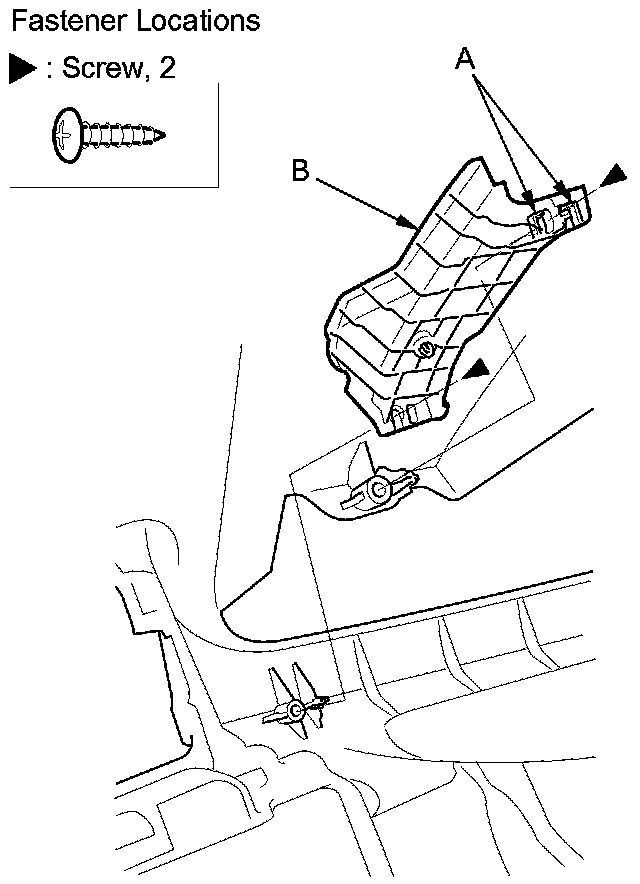 Fastener Locations

▶ : Screw, 2

A

B