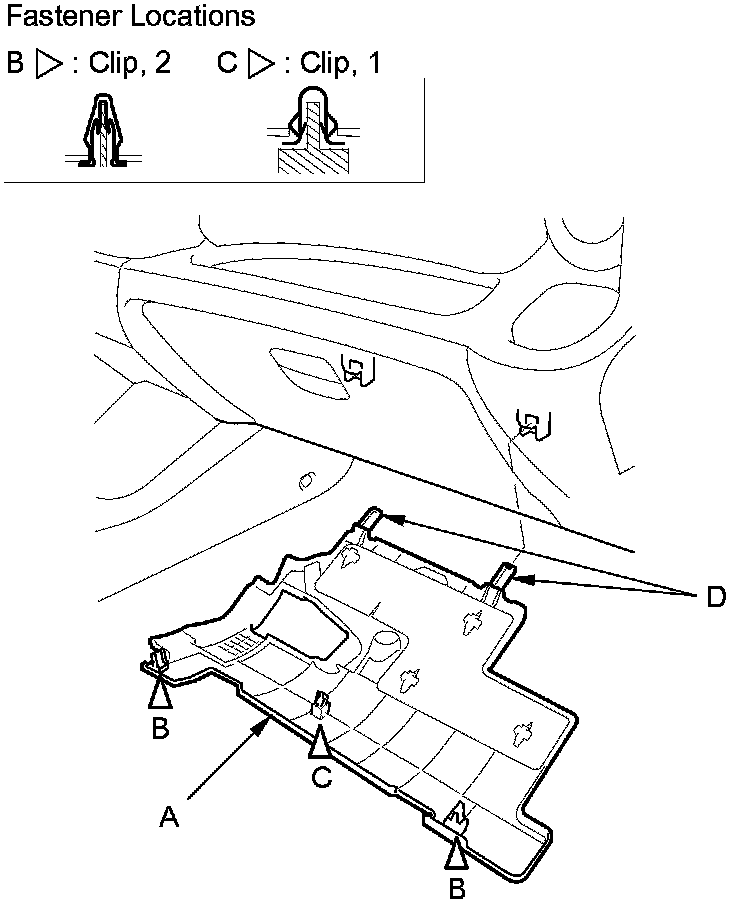 Fastener Locations

B ▷ : Clip, 2　C ▷ : Clip, 1

D

B

C

A

B