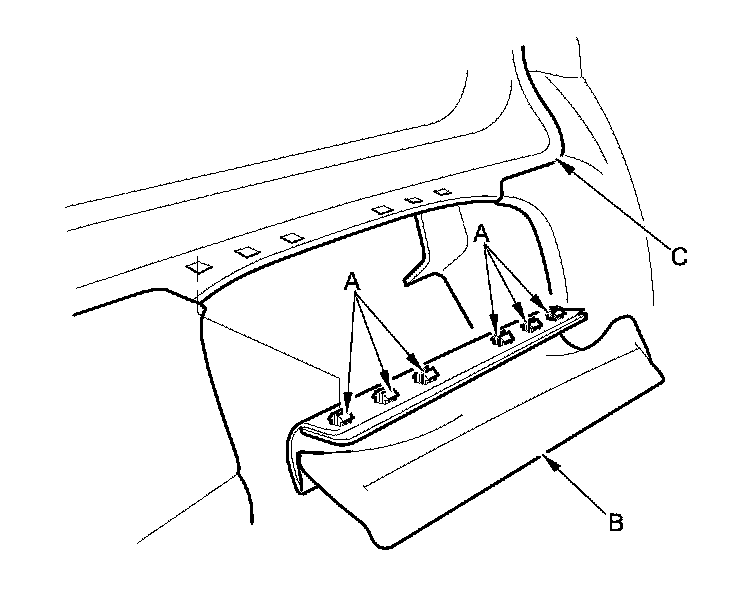 A
A
C
B