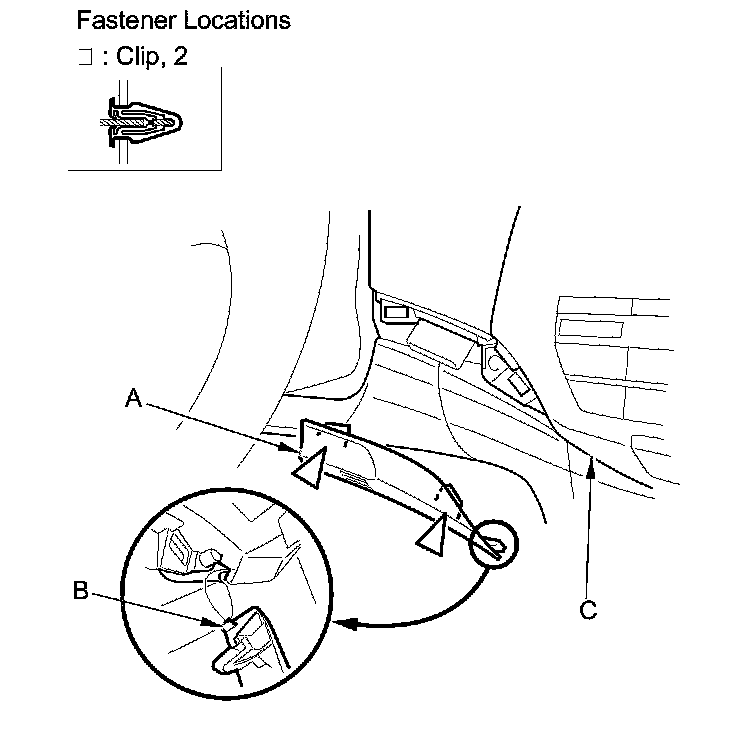 Fastener Locations
: Clip, 2

A

B

C