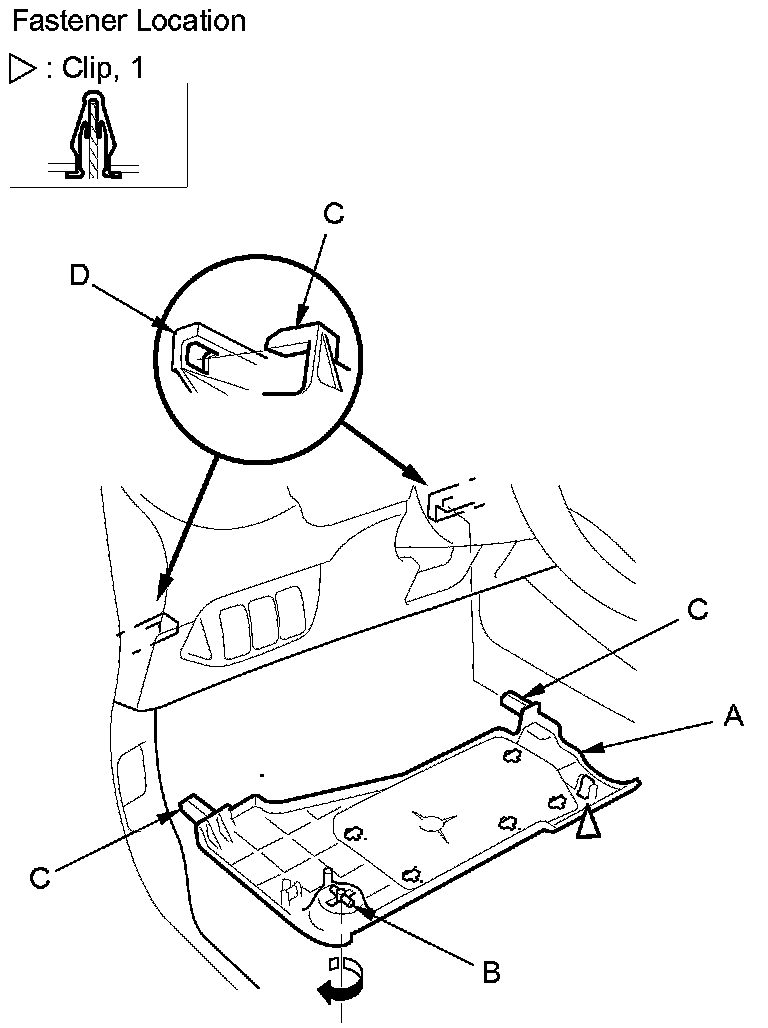 Fastener Location

▷ : Clip, 1

C
D
C
A
C
B