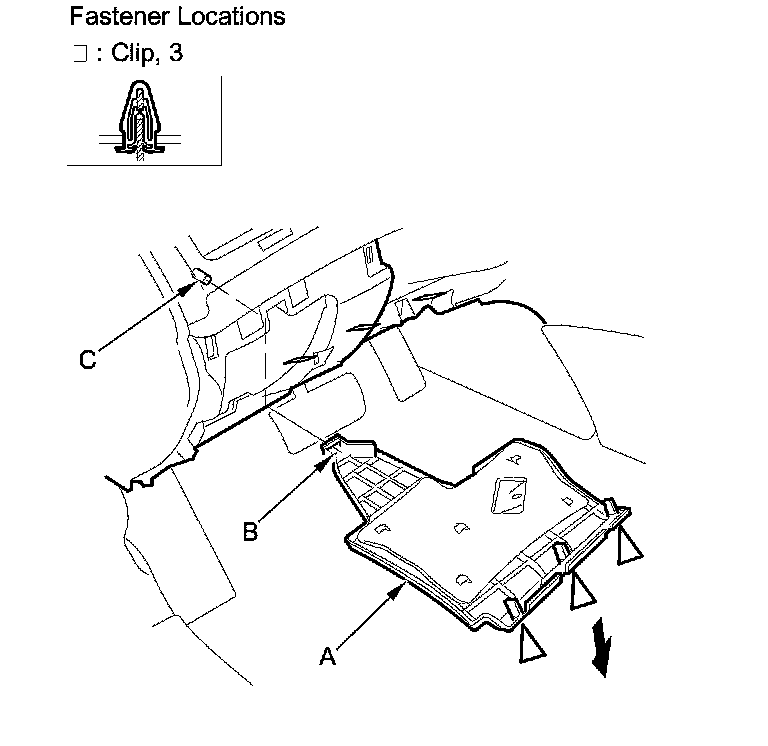 Fastener Locations
: Clip, 3

C

B

A