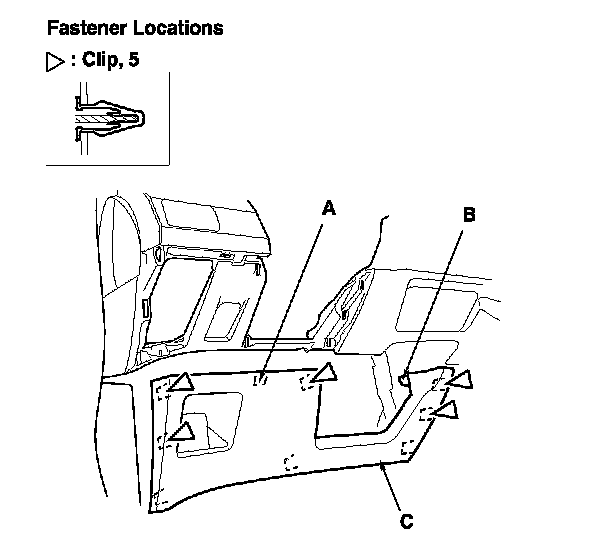 Fastener Locations

▷ : Clip, 5

A

B

C