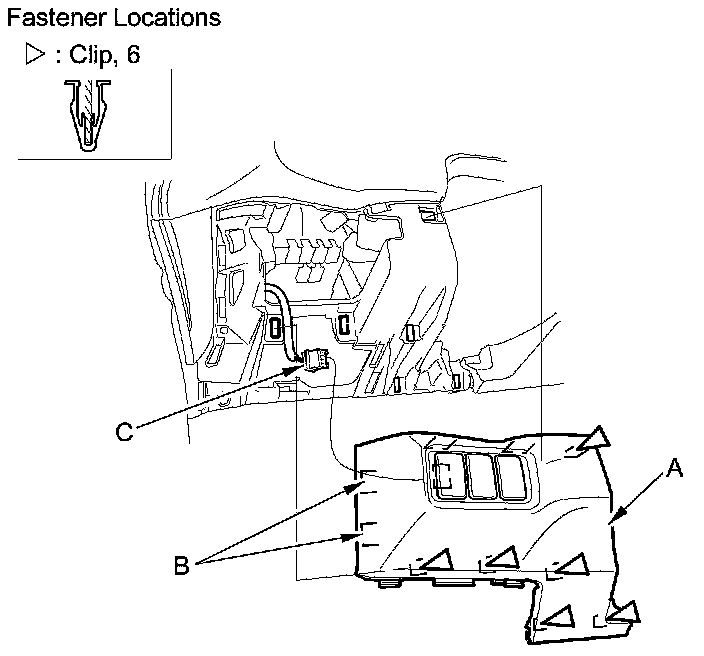 Fastener Locations

▷ : Clip, 6

C

A

B