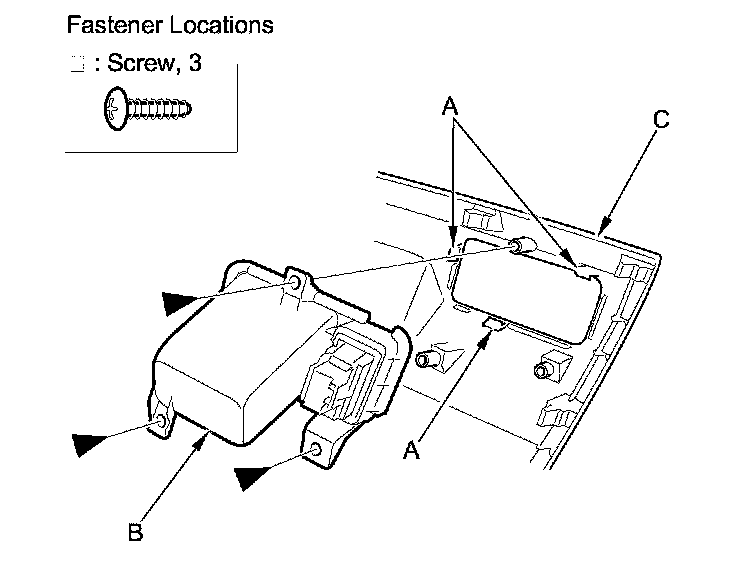 Fastener Locations

: Screw, 3

A

C

A

B