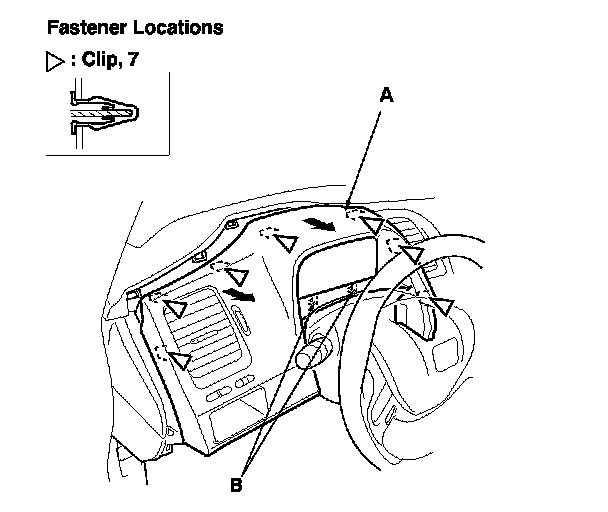 Fastener Locations

▷ : Clip, 7

A

B