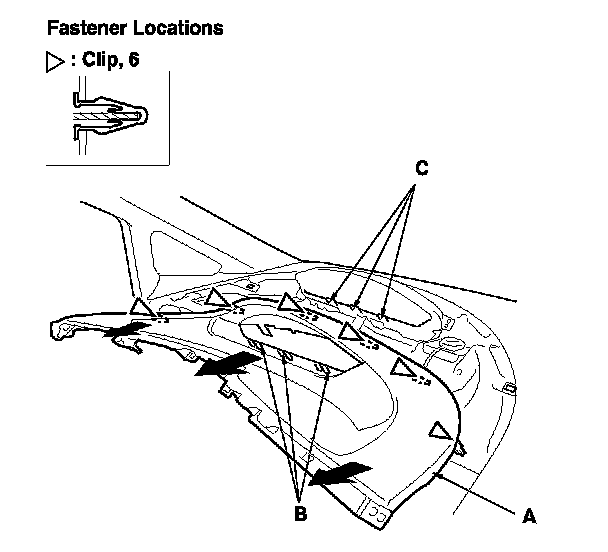 Fastener Locations

▷ : Clip, 6

C

B

A