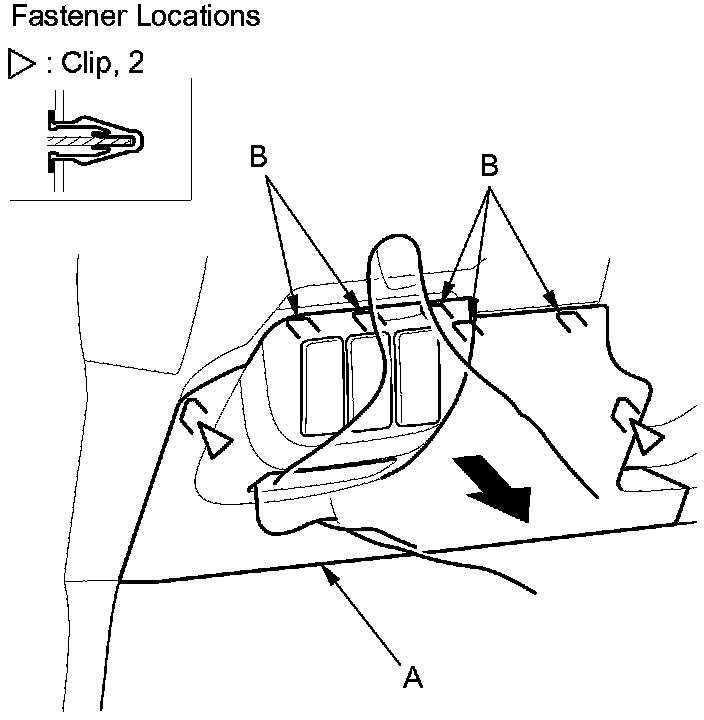 Fastener Locations

▷ : Clip, 2

B

B

A