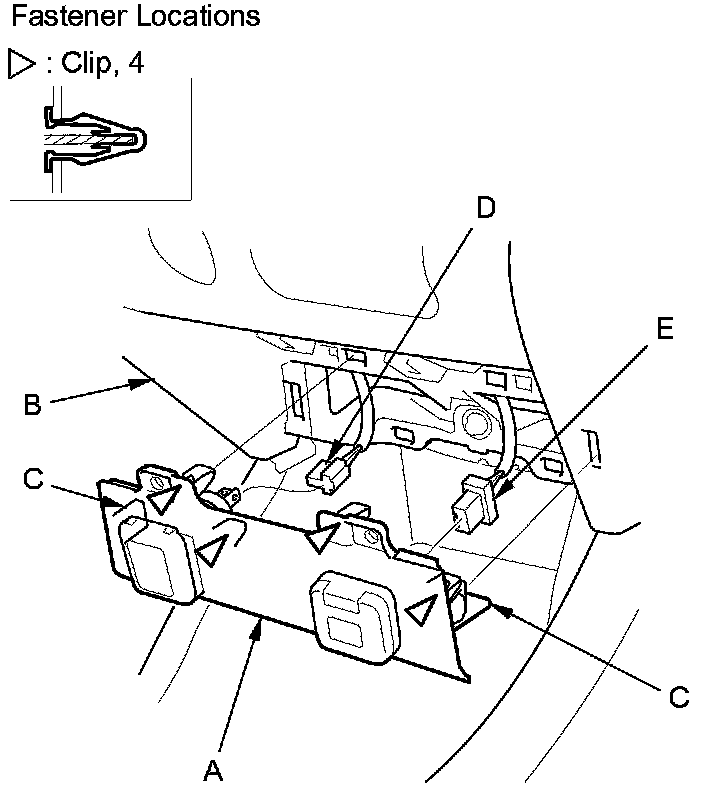 Fastener Locations

▷ : Clip, 4

D

E

B

C

C

A