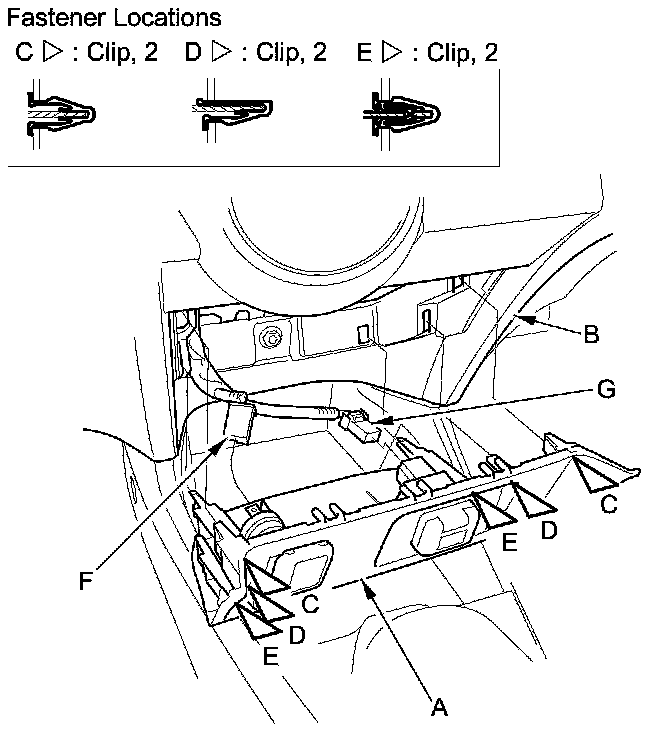 Fastener Locations

C ▷ : Clip, 2 D ▷ : Clip, 2 E ▷ : Clip, 2

B
G
C
D
E
F
C
D
E
A